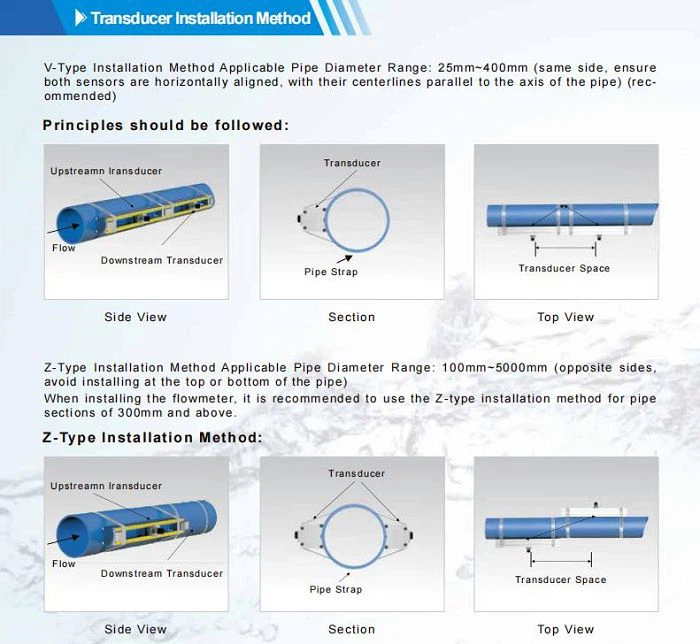 Transducer Installation Method

V-Type Installation Method Applicable Pipe Diameter Range: 25mm~400mm (same side, ensure both sensors are horizontally aligned, with their centerlines parallel to the axis of the pipe) (recommended)

Principles should be followed:

Upstreamn Iransducer

Flow

Downstream Transducer

Side View

Transducer

Pipe Strap

Section

Transducer Space

Top View

Z-Type Installation Method Applicable Pipe Diameter Range: 100mm~5000mm (opposite sides, avoid installing at the top or bottom of the pipe)
When installing the flowmeter, it is recommended to use the Z-type installation method for pipe sections of 300mm and above.

Z-Type Installation Method:

Upstreamn Iransducer

Flow

Downstream Transducer

Side View

Transducer

Pipe Strap

Section

Transducer Space

Top View